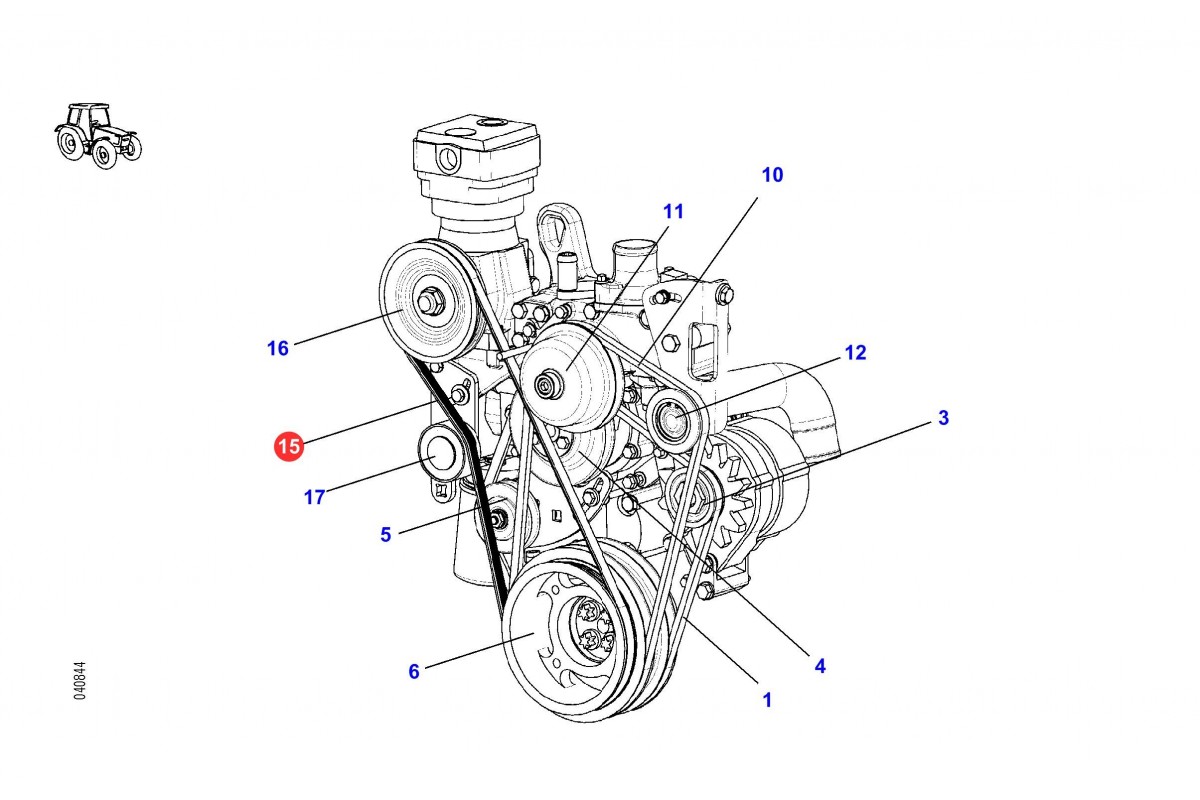 10
11
16
12
3
15
17
5
6
4
1
040844