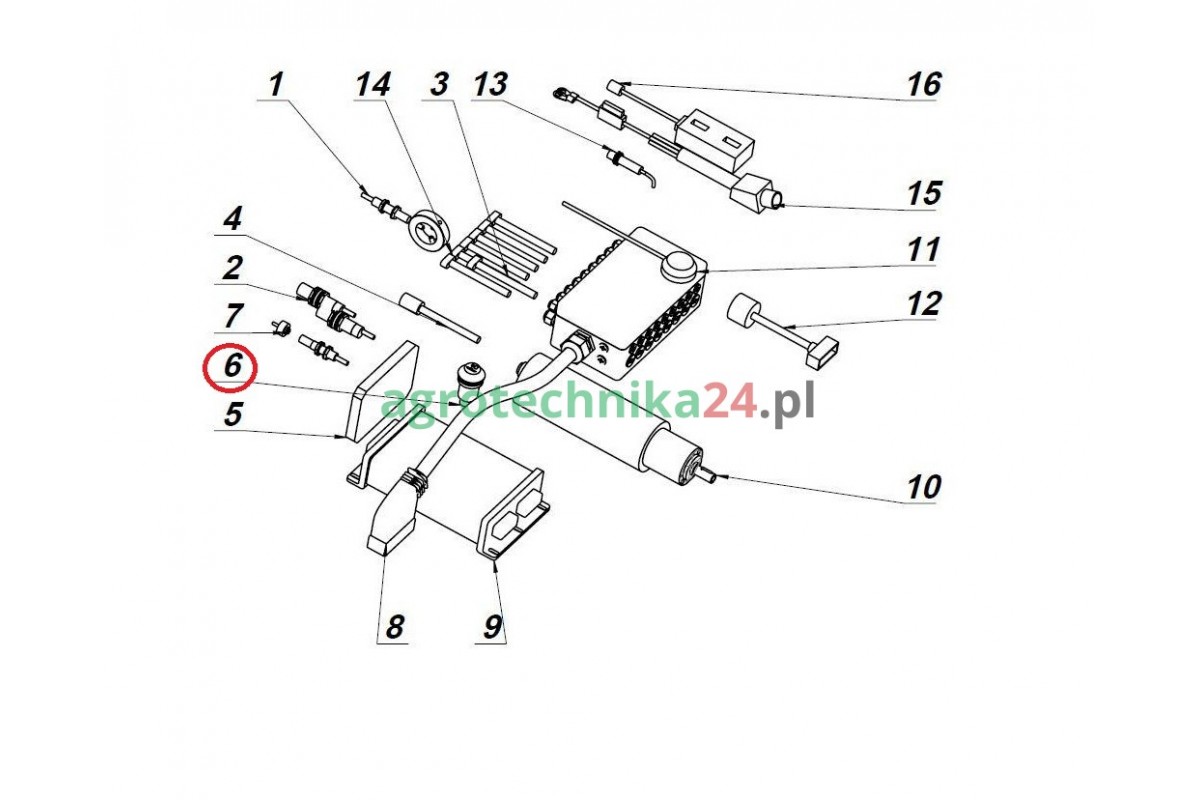 1
14
3
13
16
15
4
11
2
12
7
6
agrotechnika24.pl
5
10
8
9