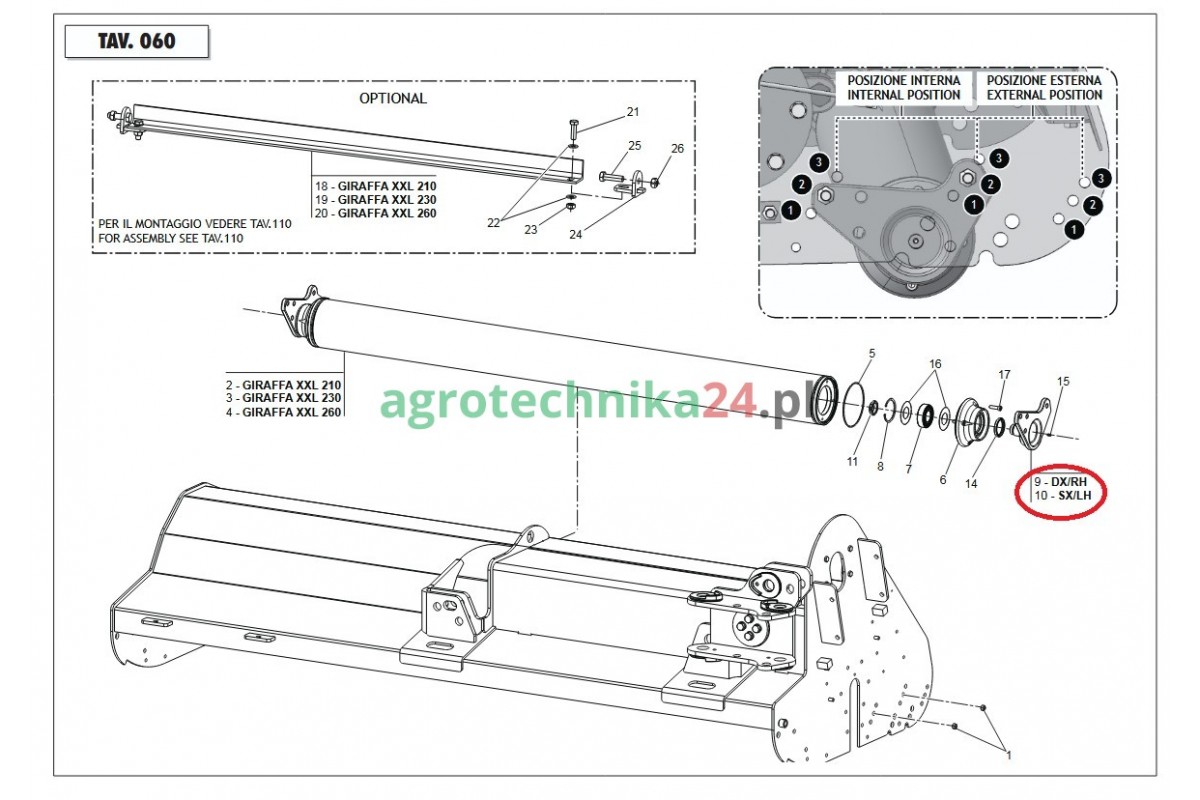 TAV. 060

OPTIONAL

21
25
26
18 - GIRAFFA XXL 210
19 - GIRAFFA XXL 230
20 - GIRAFFA XXL 260
22
23
24

PER IL MONTAGGIO VEDERE TAV.110
FOR ASSEMBLY SEE TAV.110

POSIZIONE INTERNA
INTERNAL POSITION

POSIZIONE ESTERNA
EXTERNAL POSITION

3
2
1
3
2
1
3
2
1

2 - GIRAFFA XXL 210
3 - GIRAFFA XXL 230
4 - GIRAFFA XXL 260

agrotechnika24.pl

5
16
17
15
11
8
7
6
14
9 - DX/RH
10 - SX/LH

1