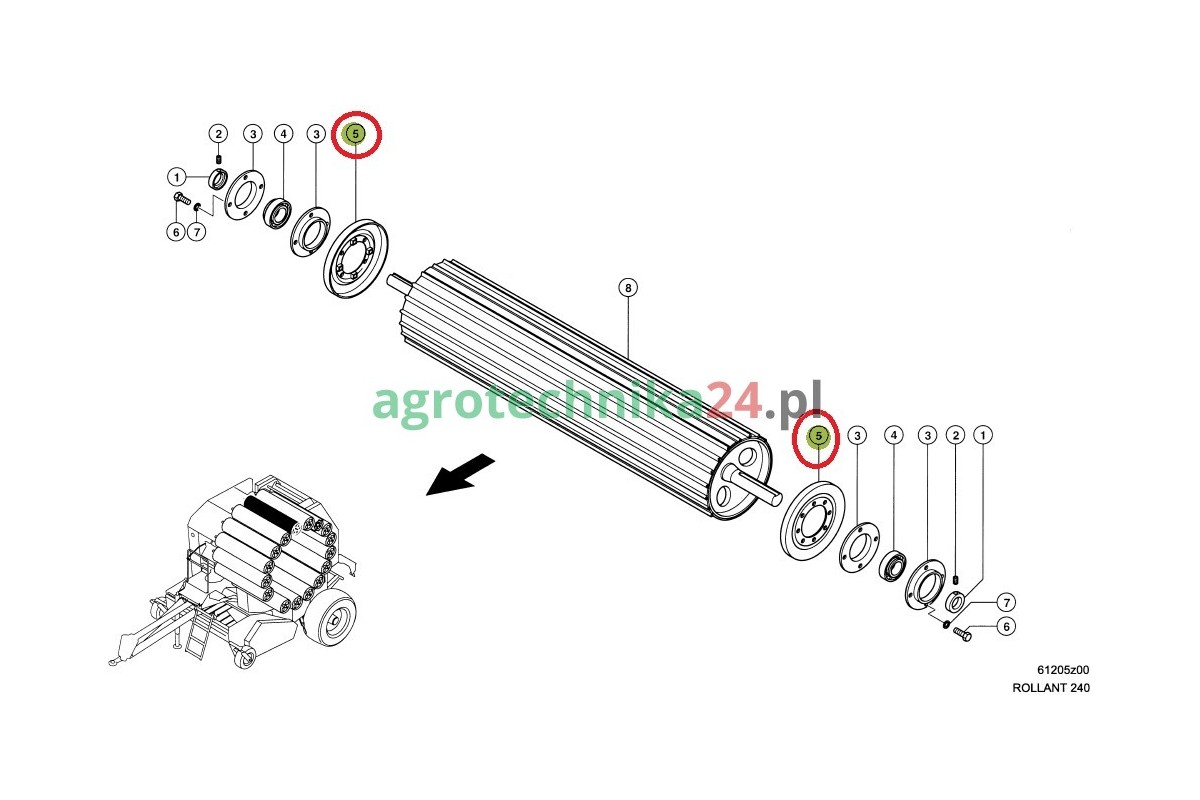 2
3
4
3
5
1
6
7
8
agrotechnika24.pl
5
3
4
3
2
1
7
6

61205z00
ROLLANT 240