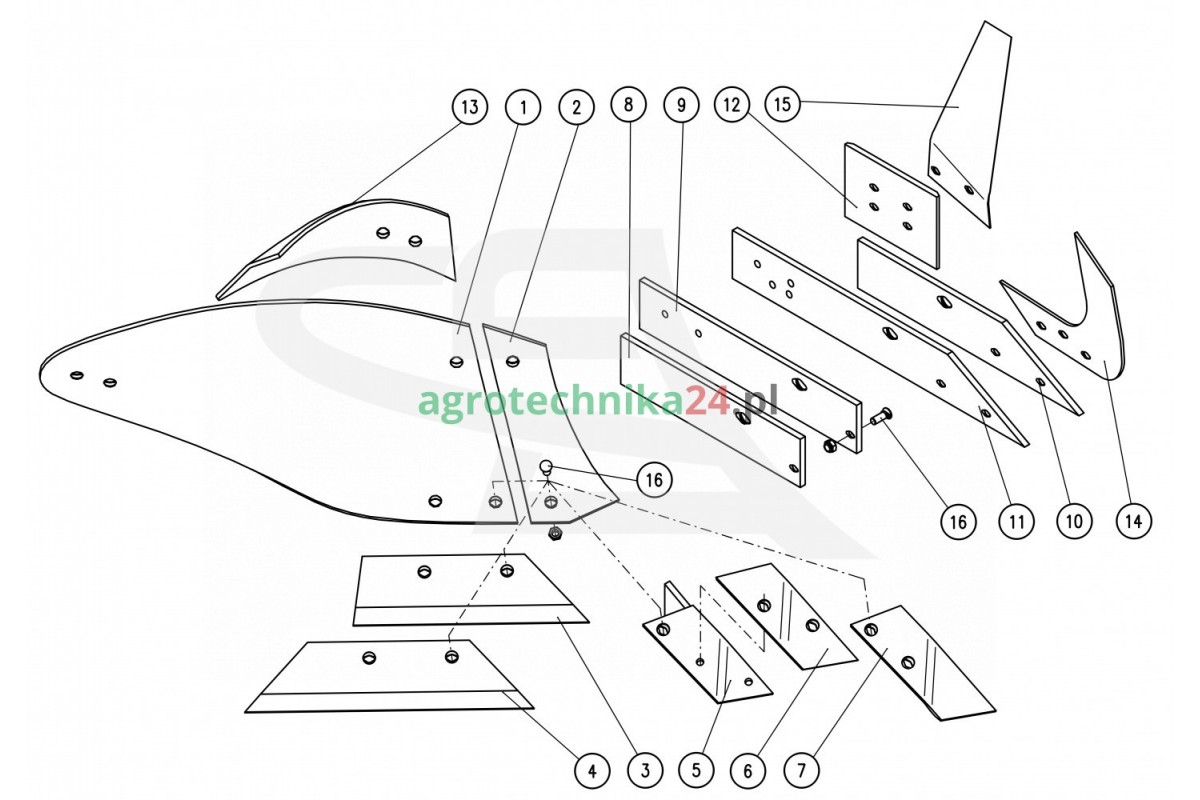 13
1
2
8
9
12
15
agrotechnika24.pl
16
16
11
10
14
4
3
5
6
7