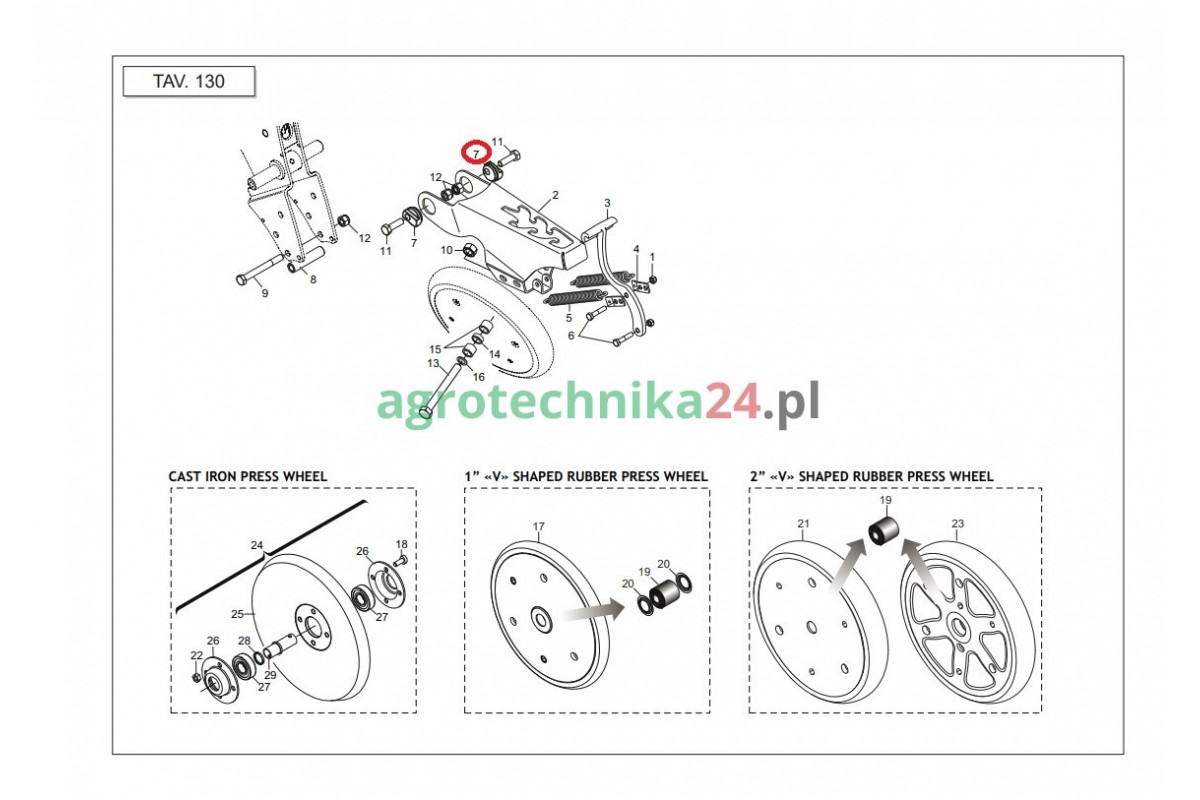 TAV. 130

7 11
12 2
3
12 11 7
10 4 1
9 8
5
6
15 14
13 16

agrotechnika24.pl

CAST IRON PRESS WHEEL

24
26 18
25 27
26 28
22 29 27

1" «V» SHAPED RUBBER PRESS WHEEL

17
20 19 20

2" «V» SHAPED RUBBER PRESS WHEEL

19
21 23