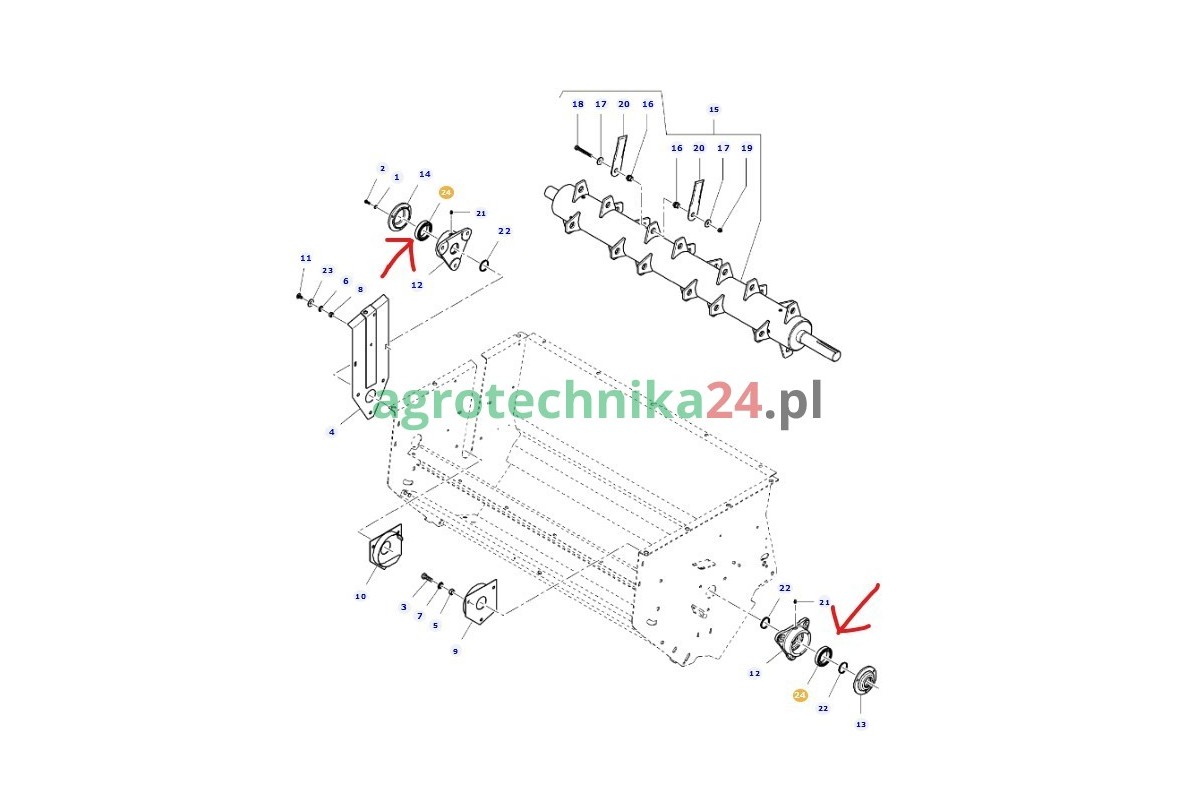 18 17 20 16
15
16 20 17 19
2 1 14
24
21
22
12
11
23 6 8
4
agrotechnika24.pl
10
3 7 5
9
22
21
12
24
22
13